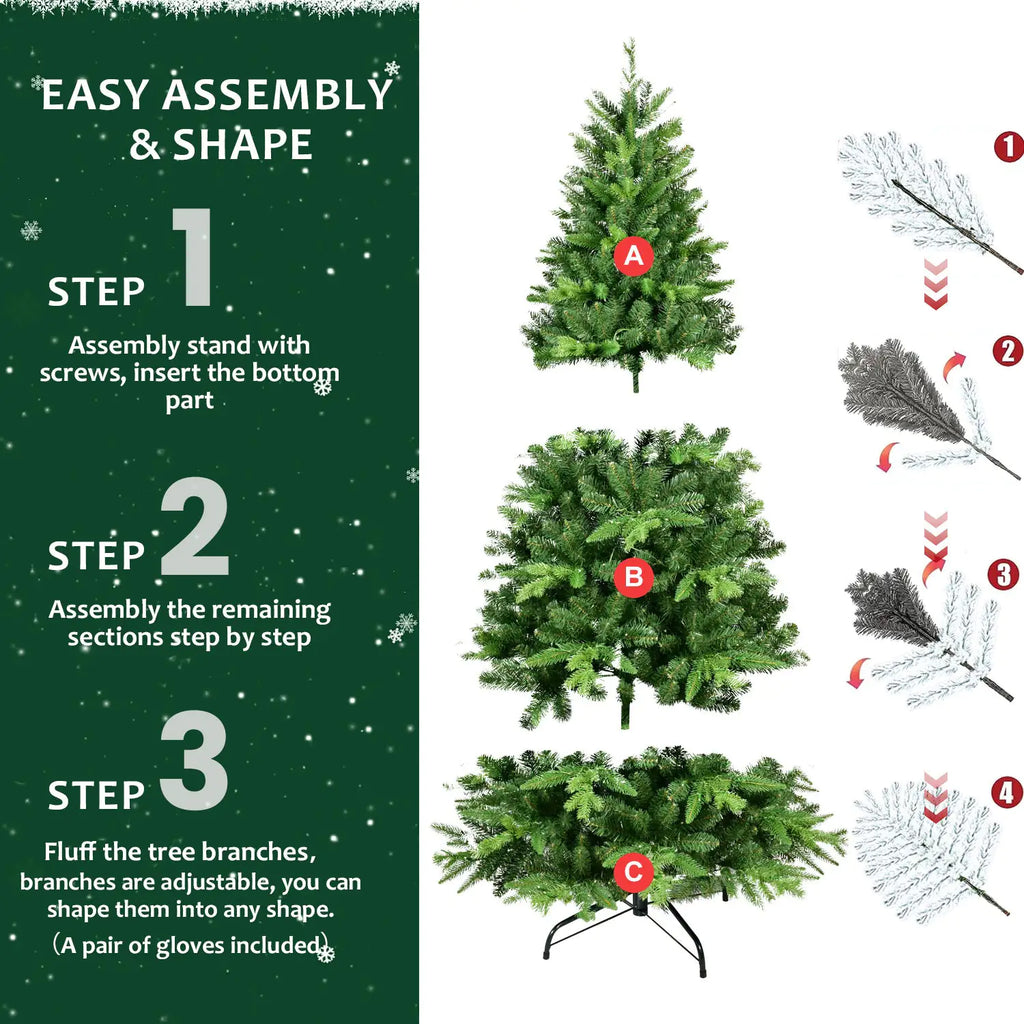 EASY ASSEMBLY & SHAPE

STEP 1

Assembly stand with screws, insert the bottom part

STEP 2

Assembly the remaining sections step by step

STEP 3

Fluff the tree branches, branches are adjustable, you can shape them into any shape.

(A pair of gloves included)

A

B

C

1

2

3

4